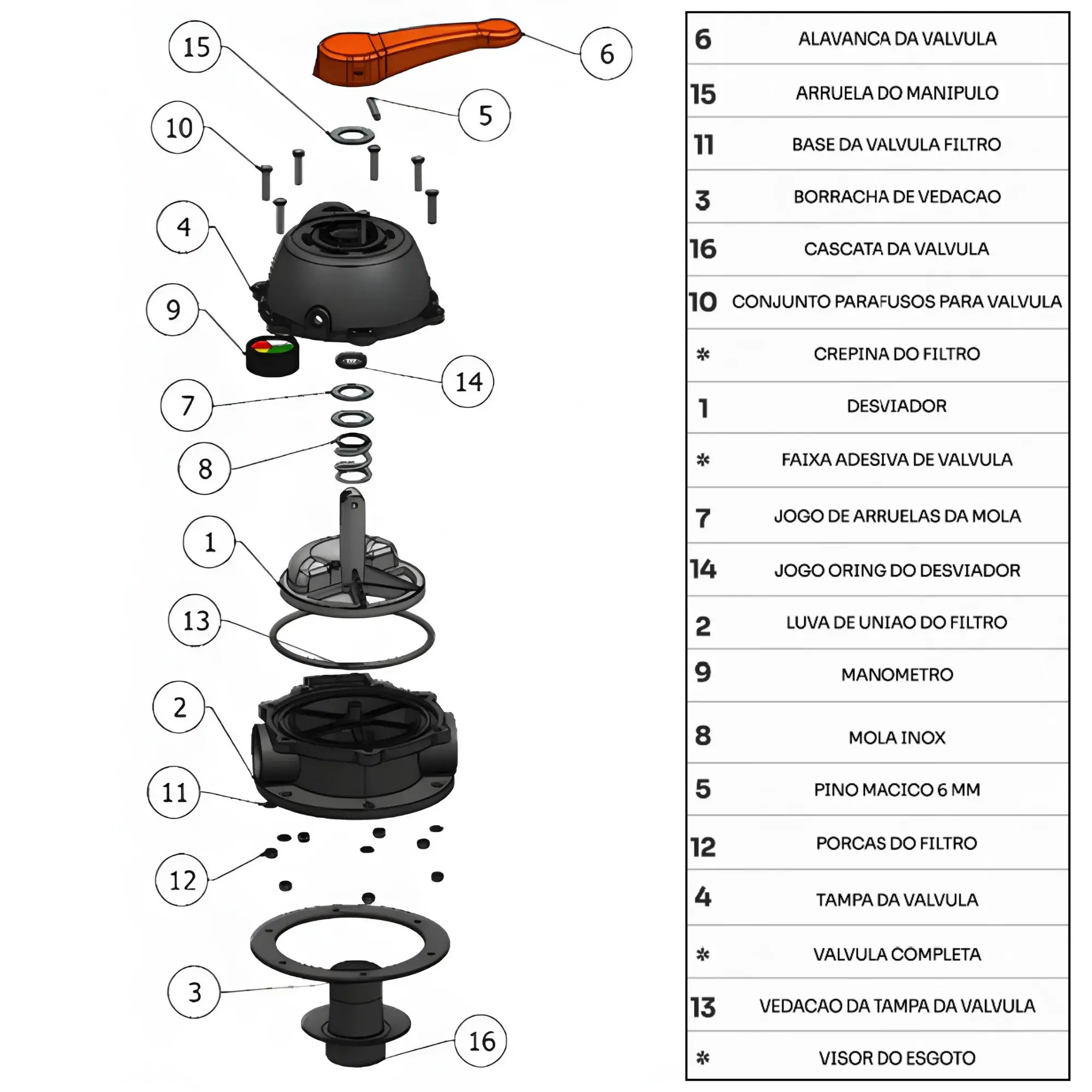 15
6
5
10
4
9
14
7
8
1
13
2
11
12
3
16

| 6 | ALAVANCA DA VALVULA |
|---|---|
| 15 | ARRUELA DO MANIPULO |
| 11 | BASE DA VALVULA FILTRO |
| 3 | BORRACHA DE VEDACAO |
| 16 | CASCATA DA VALVULA |
| 10 | CONJUNTO PARAFUSOS PARA VALVULA |
| * | CREPINA DO FILTRO |
| 1 | DESVIADOR |
| * | FAIXA ADESIVA DE VALVULA |
| 7 | JOGO DE ARRUELAS DA MOLA |
| 14 | JOGO ORING DO DESVIADOR |
| 2 | LUVA DE UNIAO DO FILTRO |
| 9 | MANOMETRO |
| 8 | MOLA INOX |
| 5 | PINO MACICO 6 MM |
| 12 | PORCAS DO FILTRO |
| 4 | TAMPA DA VALVULA |
| * | VALVULA COMPLETA |
| 13 | VEDACAO DA TAMPA DA VALVULA |
| * | VISOR DO ESGOTO |